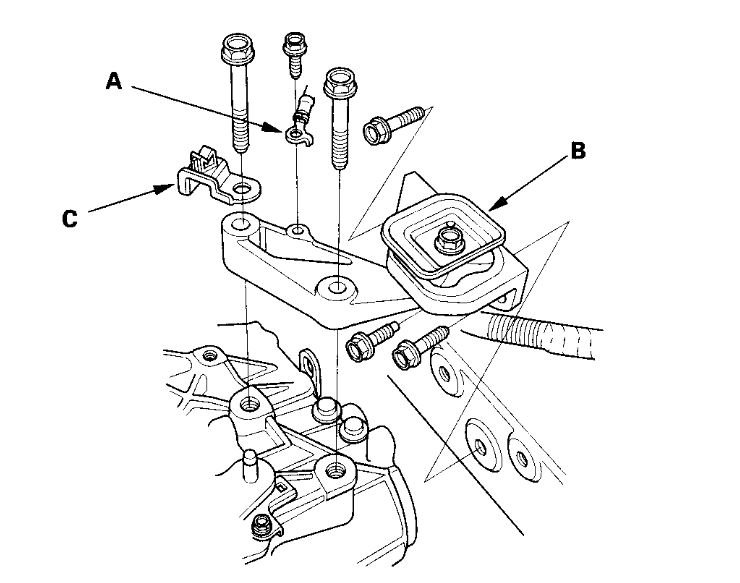 A
B
C