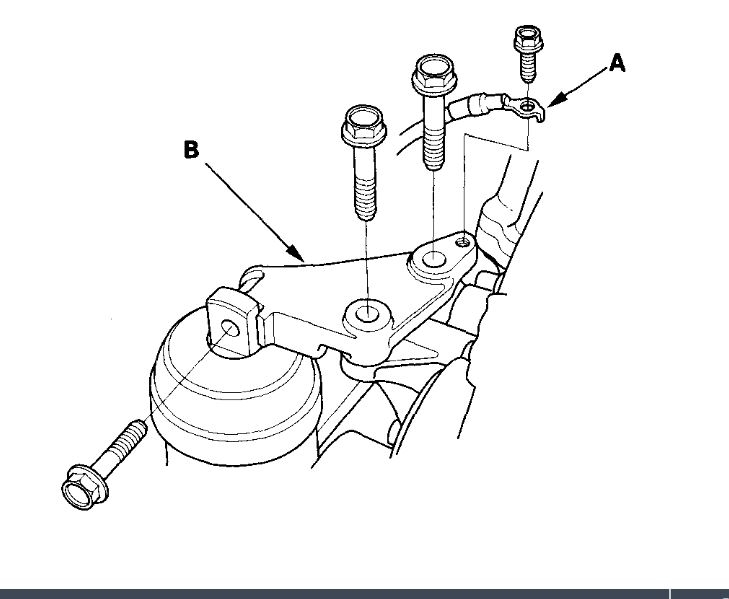 A

B