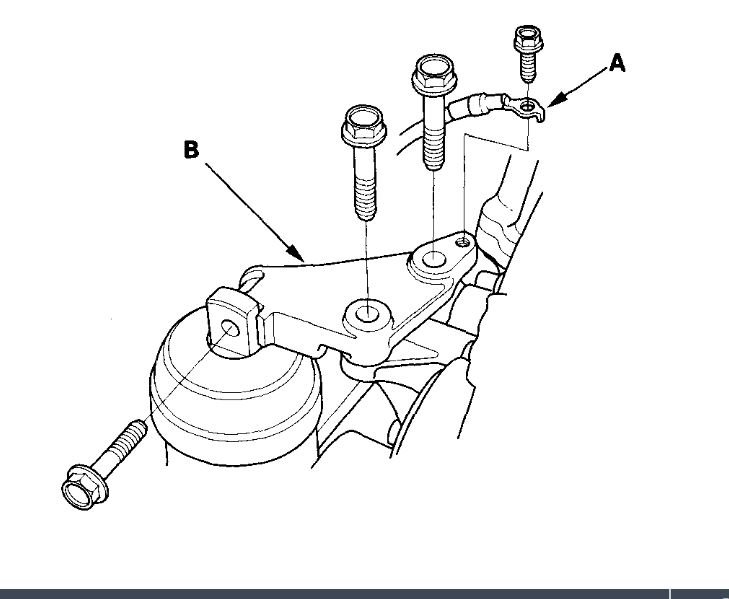 A

B