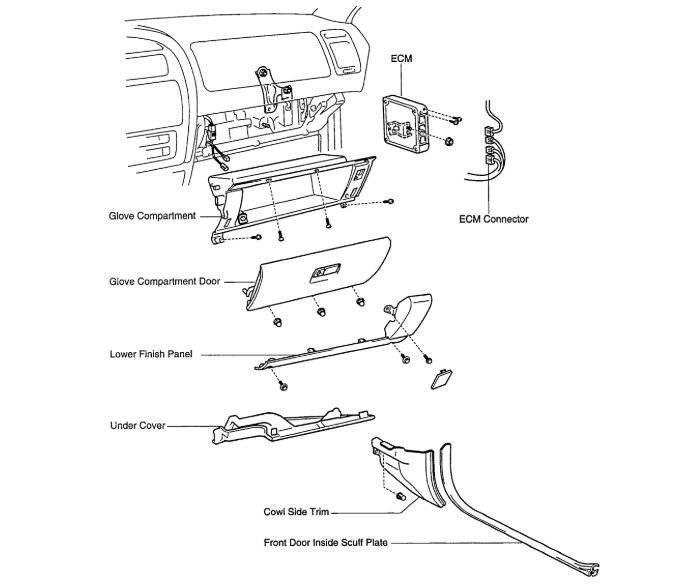 ECM

Glove Compartment

ECM Connector

Glove Compartment Door

Lower Finish Panel

Under Cover

Cowl Side Trim

Front Door Inside Scuff Plate