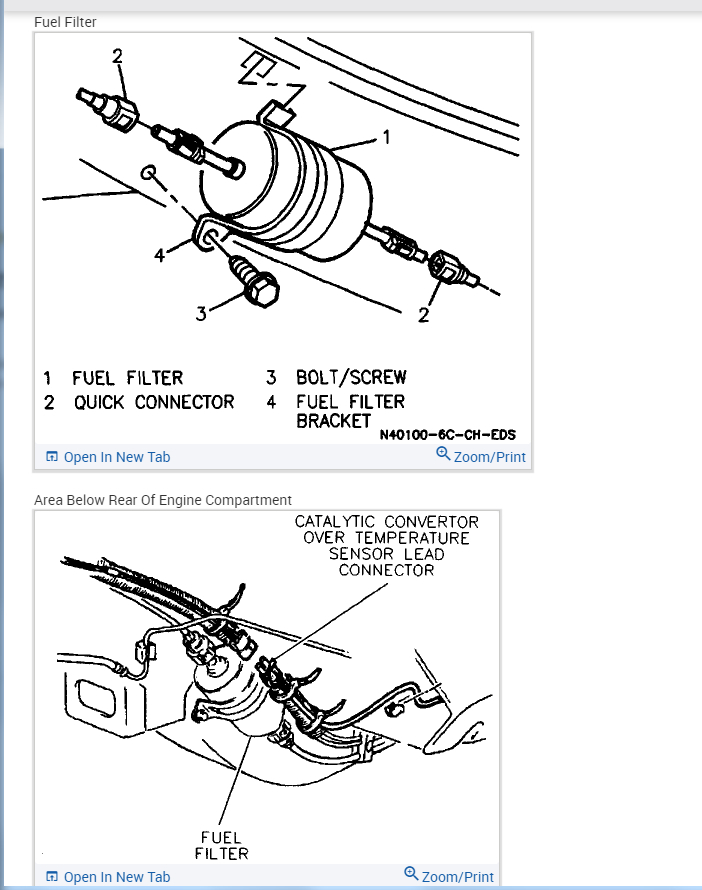 Fuel Filter

2

1

4

3

2

1 FUEL FILTER
2 QUICK CONNECTOR
3 BOLT/SCREW
4 FUEL FILTER BRACKET

N40100-6C-CH-EDS

Open In New Tab

Zoom/Print

Area Below Rear Of Engine Compartment

CATALYTIC CONVERTOR OVER TEMPERATURE SENSOR LEAD CONNECTOR

FUEL FILTER

Open In New Tab

Zoom/Print