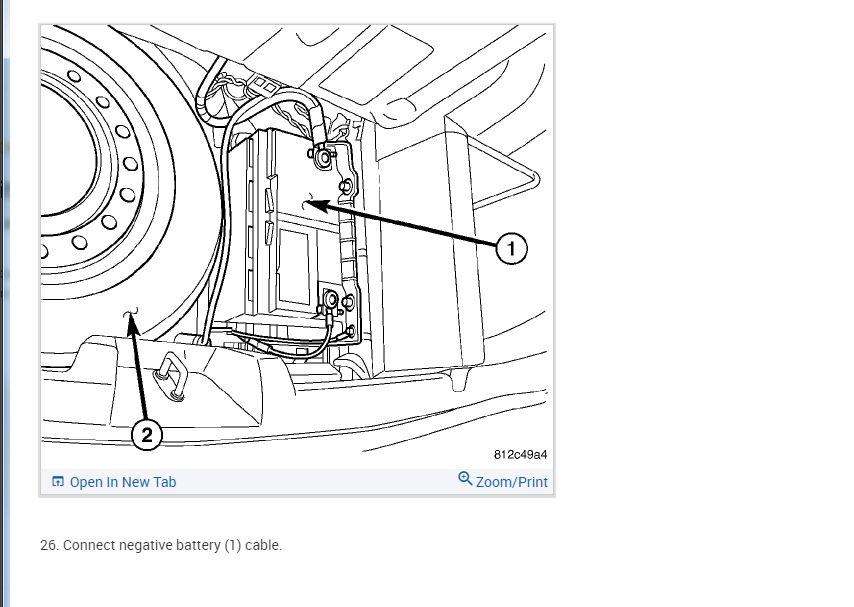 1

2

812c49a4

Open In New Tab

Zoom/Print

26. Connect negative battery (1) cable.