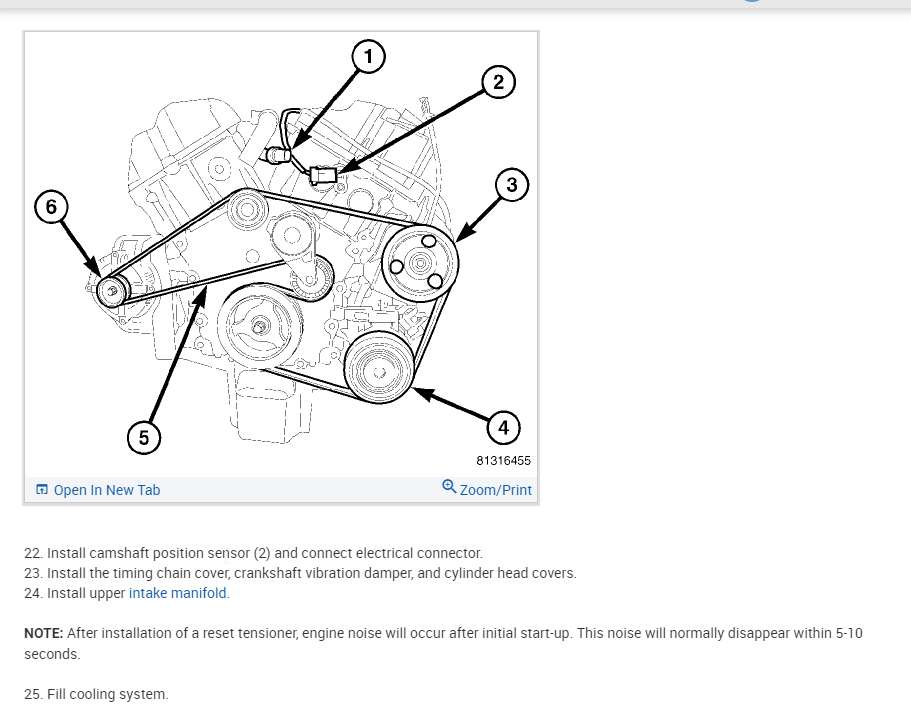 1
2
3
6
5
4
81316455

Open In New Tab
Zoom/Print

22. Install camshaft position sensor (2) and connect electrical connector.
23. Install the timing chain cover, crankshaft vibration damper, and cylinder head covers.
24. Install upper intake manifold.

NOTE: After installation of a reset tensioner, engine noise will occur after initial start-up. This noise will normally disappear within 5-10 seconds.

25. Fill cooling system.