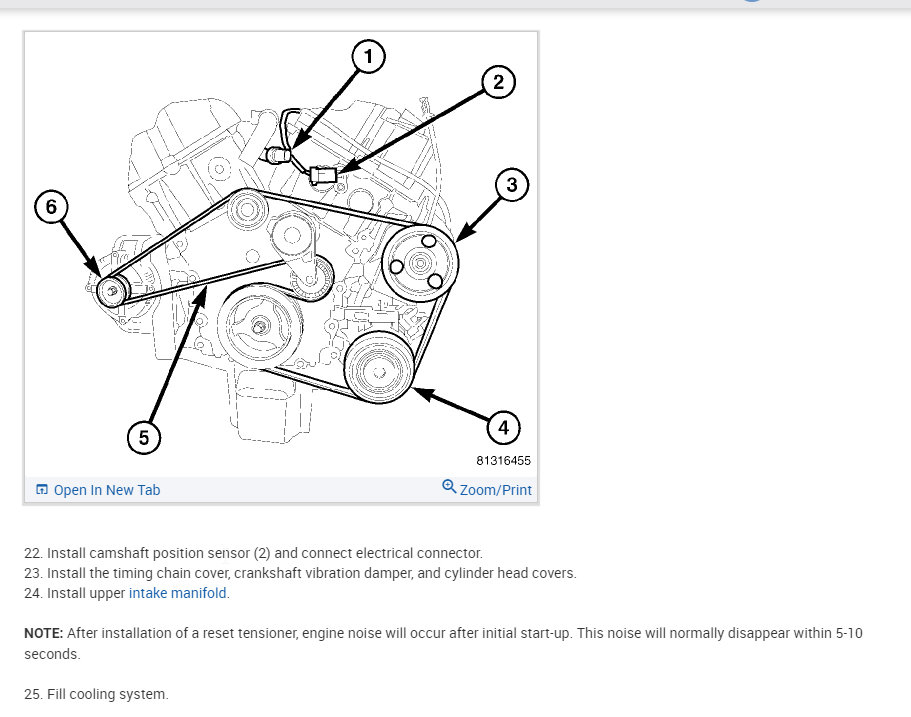 1
2
3
6
5
4
81316455

Open In New Tab
Zoom/Print

22. Install camshaft position sensor (2) and connect electrical connector.
23. Install the timing chain cover, crankshaft vibration damper, and cylinder head covers.
24. Install upper intake manifold.

NOTE: After installation of a reset tensioner, engine noise will occur after initial start-up. This noise will normally disappear within 5-10 seconds.

25. Fill cooling system.