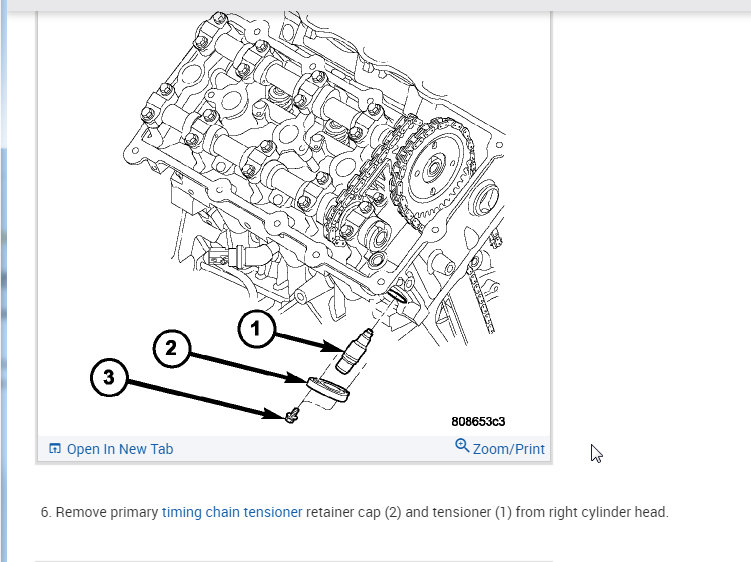 1
2
3
808653c3
Open In New Tab
Zoom/Print

6. Remove primary timing chain tensioner retainer cap (2) and tensioner (1) from right cylinder head.