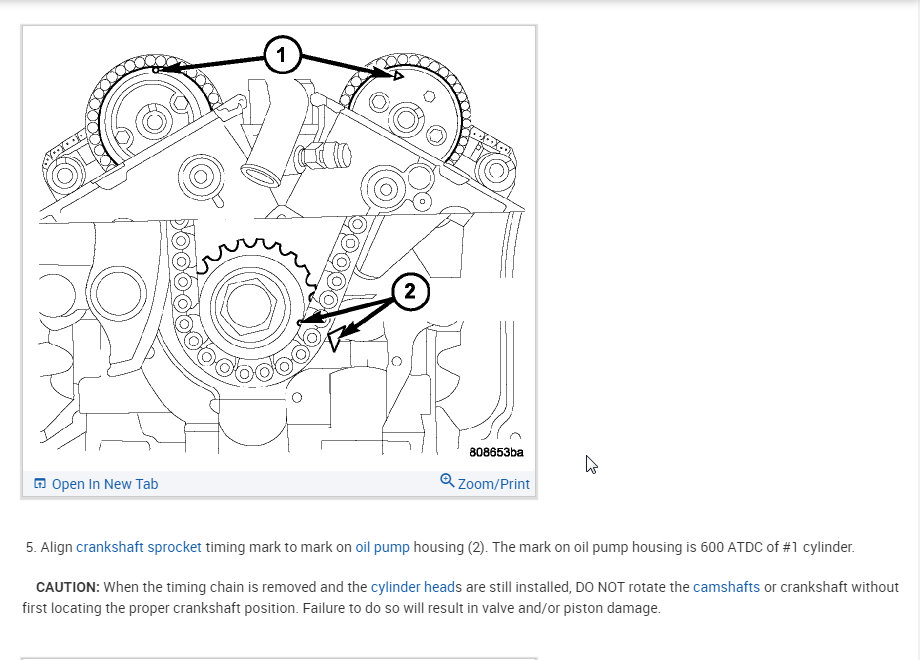 1

2

808653ba

Open In New Tab

Zoom/Print

5. Align crankshaft sprocket timing mark to mark on oil pump housing (2). The mark on oil pump housing is 600 ATDC of #1 cylinder.

CAUTION: When the timing chain is removed and the cylinder heads are still installed, DO NOT rotate the camshafts or crankshaft without first locating the proper crankshaft position. Failure to do so will result in valve and/or piston damage.