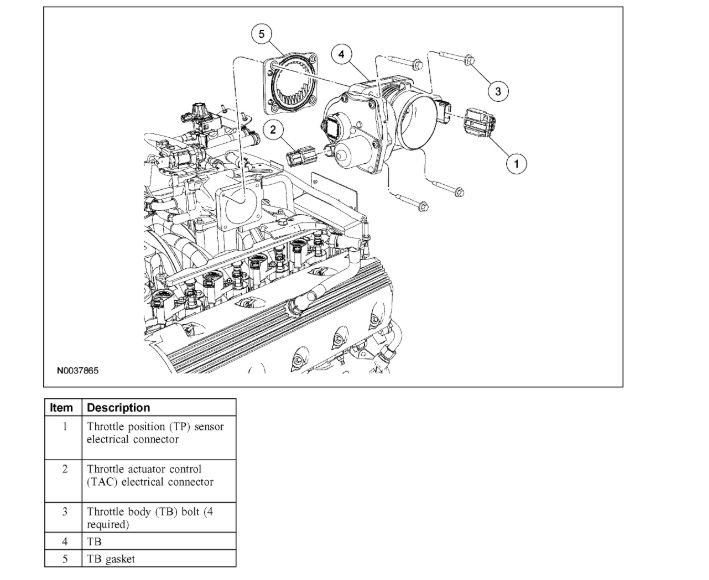 5

4

3

2

1

N0037865

| Item | Description |
|---|---|
| 1 | Throttle position (TP) sensor electrical connector |
| 2 | Throttle actuator control (TAC) electrical connector |
| 3 | Throttle body (TB) bolt (4 required) |
| 4 | TB |
| 5 | TB gasket |