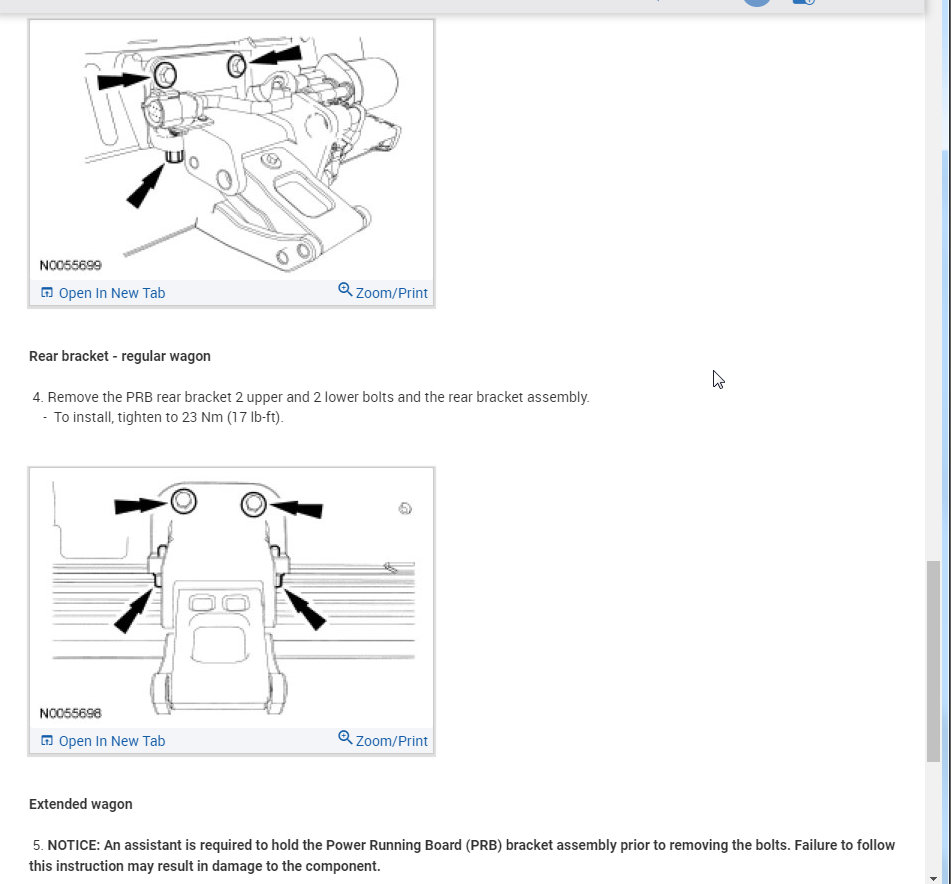 N0055699

Open In New Tab

Zoom/Print

Rear bracket - regular wagon

4. Remove the PRB rear bracket 2 upper and 2 lower bolts and the rear bracket assembly.
- To install, tighten to 23 Nm (17 lb-ft).

N0055698

Open In New Tab

Zoom/Print

Extended wagon

5. NOTICE: An assistant is required to hold the Power Running Board (PRB) bracket assembly prior to removing the bolts. Failure to follow this instruction may result in damage to the component.