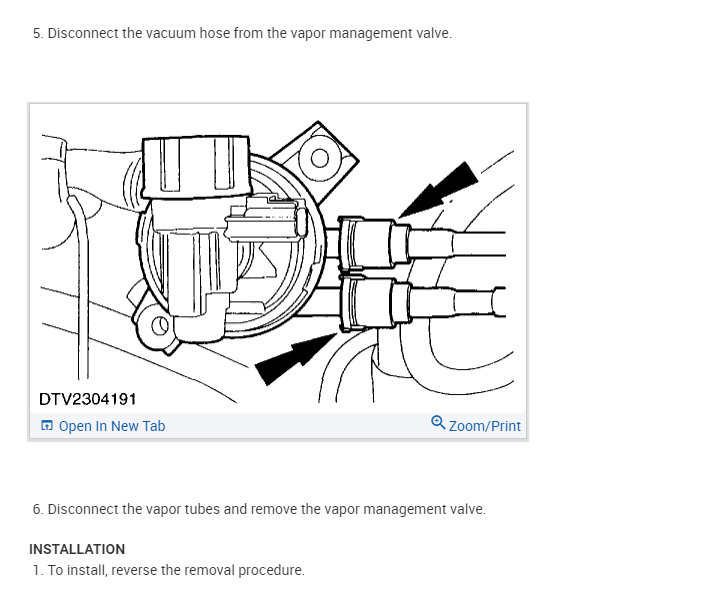 5. Disconnect the vacuum hose from the vapor management valve.

DTV2304191

Open In New Tab

Zoom/Print

6. Disconnect the vapor tubes and remove the vapor management valve.

INSTALLATION

1. To install, reverse the removal procedure.