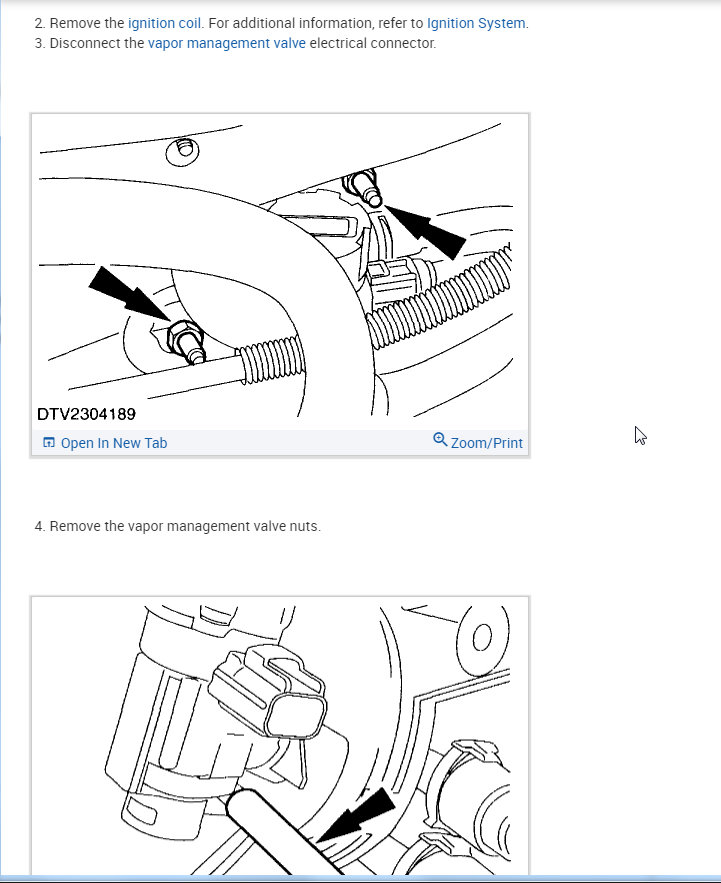 2. Remove the ignition coil. For additional information, refer to Ignition System.
3. Disconnect the vapor management valve electrical connector.

DTV2304189

Open In New Tab

Zoom/Print

4. Remove the vapor management valve nuts.