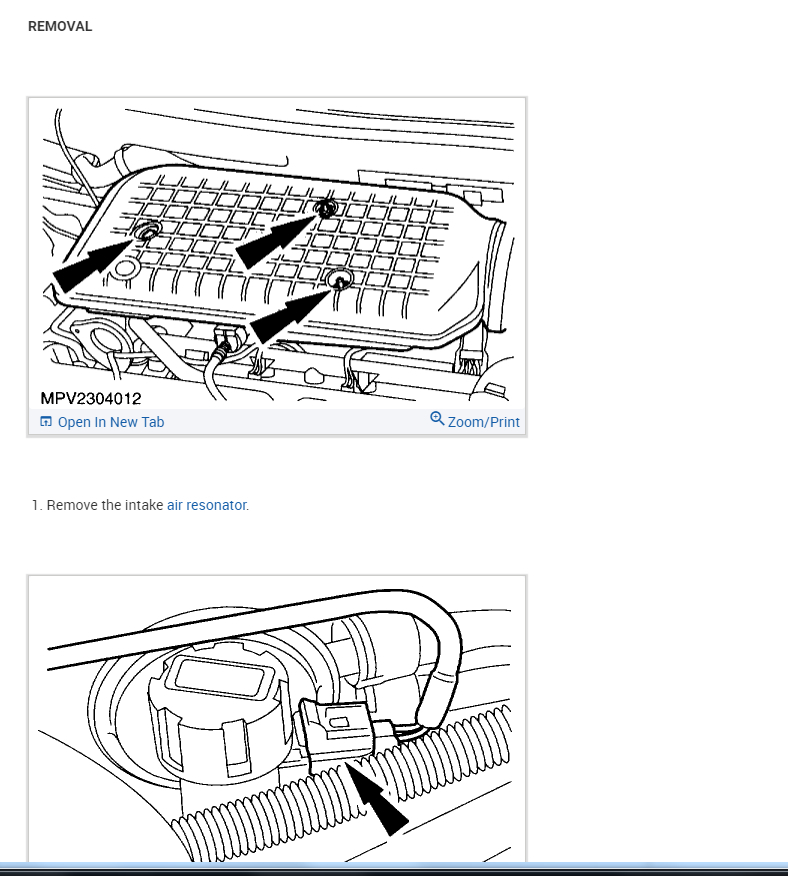 REMOVAL

MPV2304012

Open In New Tab

Zoom/Print

1. Remove the intake air resonator.