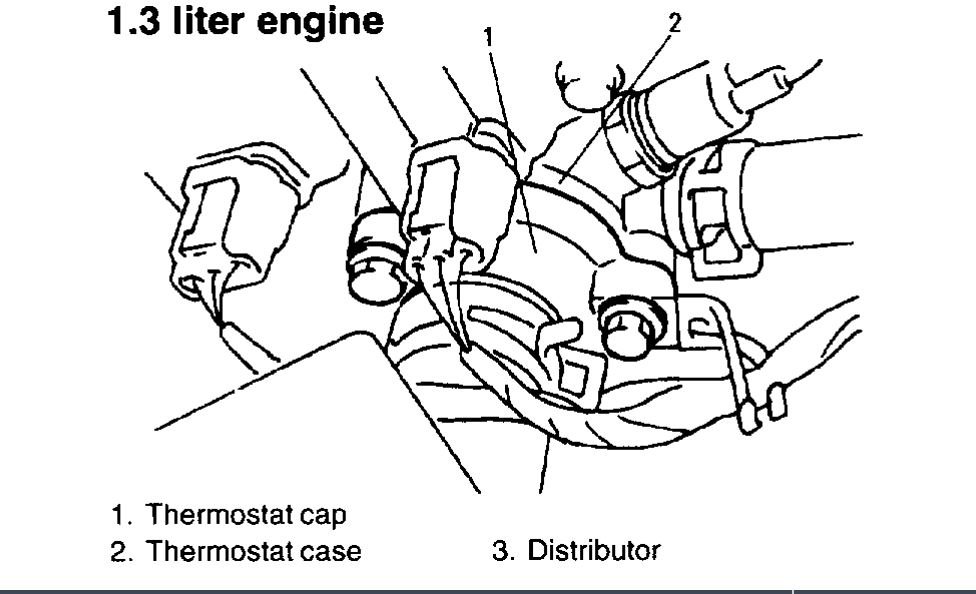 1.3 liter engine

1

2

1. Thermostat cap

2. Thermostat case

3. Distributor