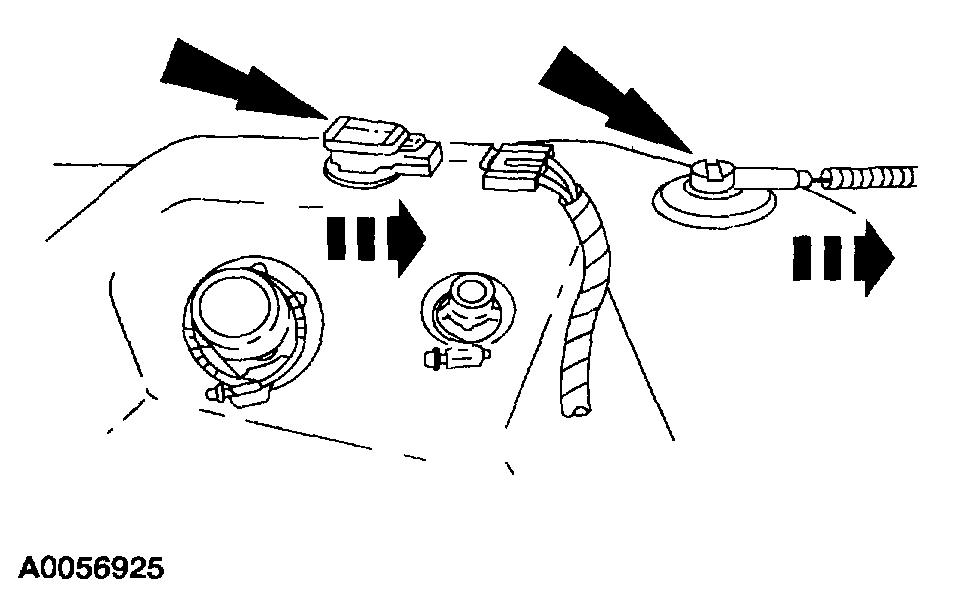 A0056925