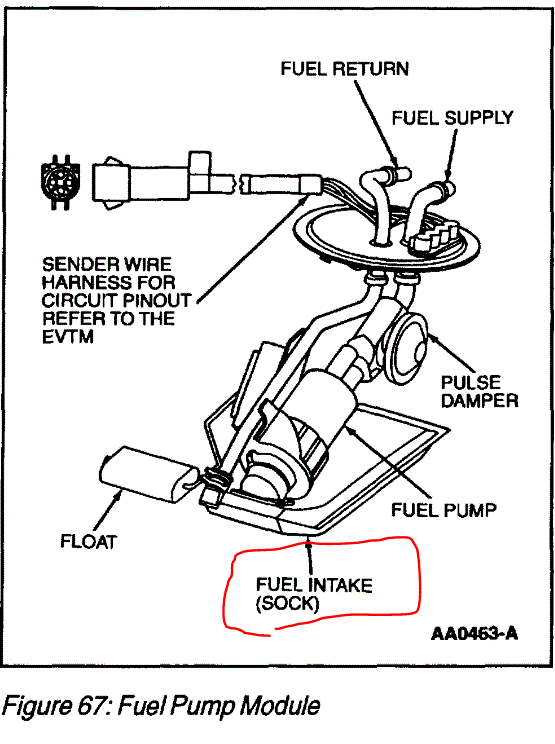 FUEL RETURN

FUEL SUPPLY

SENDER WIRE HARNESS FOR CIRCUIT PINOUT REFER TO THE EVTM

PULSE DAMPER

FUEL PUMP

FLOAT

FUEL INTAKE (SOCK)

AA0463-A

Figure 67: Fuel Pump Module