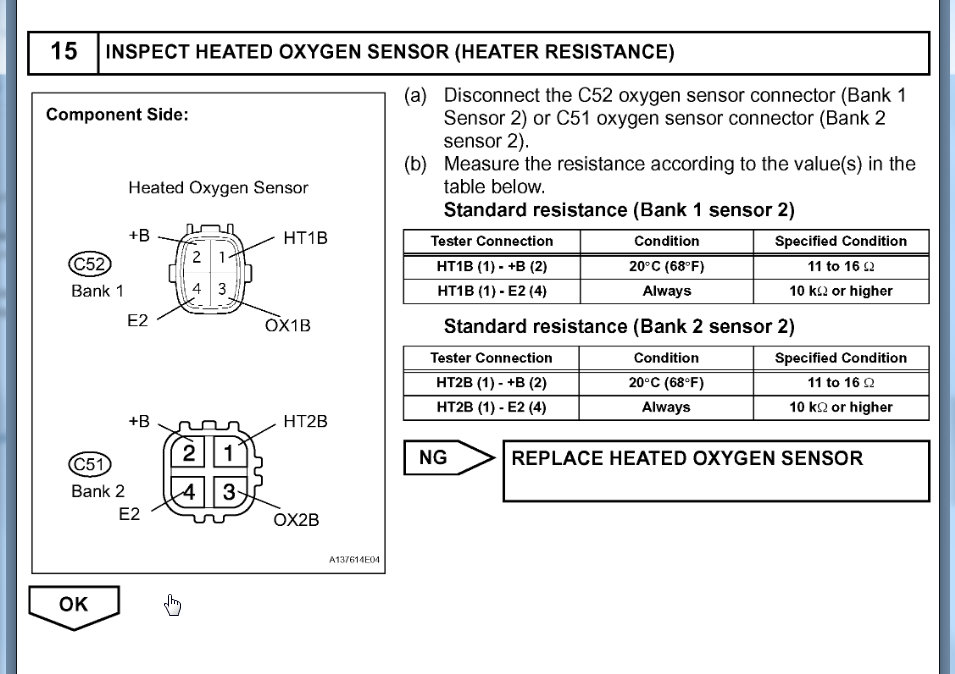 15 INSPECT HEATED OXYGEN SENSOR (HEATER RESISTANCE)

Component Side:

Heated Oxygen Sensor

+B
HT1B
C52
Bank 1
2 1
4 3
E2
OX1B

+B
HT2B
C51
Bank 2
2 1
4 3
E2
OX2B

A137614E04

(a) Disconnect the C52 oxygen sensor connector (Bank 1 Sensor 2) or C51 oxygen sensor connector (Bank 2 sensor 2).

(b) Measure the resistance according to the value(s) in the table below.

Standard resistance (Bank 1 sensor 2)

| Tester Connection | Condition | Specified Condition |
|---|---|---|
| HT1B (1) - +B (2) | 20°C (68°F) | 11 to 16 Ω |
| HT1B (1) - E2 (4) | Always | 10 kΩ or higher |

Standard resistance (Bank 2 sensor 2)

| Tester Connection | Condition | Specified Condition |
|---|---|---|
| HT2B (1) - +B (2) | 20°C (68°F) | 11 to 16 Ω |
| HT2B (1) - E2 (4) | Always | 10 kΩ or higher |

NG
REPLACE HEATED OXYGEN SENSOR

OK