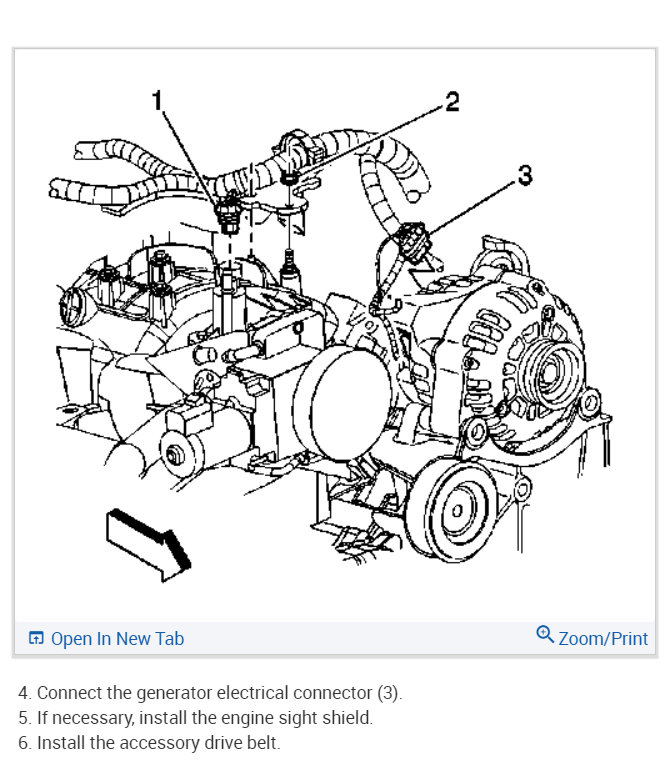 1

2

3

Open In New Tab

Zoom/Print

4. Connect the generator electrical connector (3).
5. If necessary, install the engine sight shield.
6. Install the accessory drive belt.