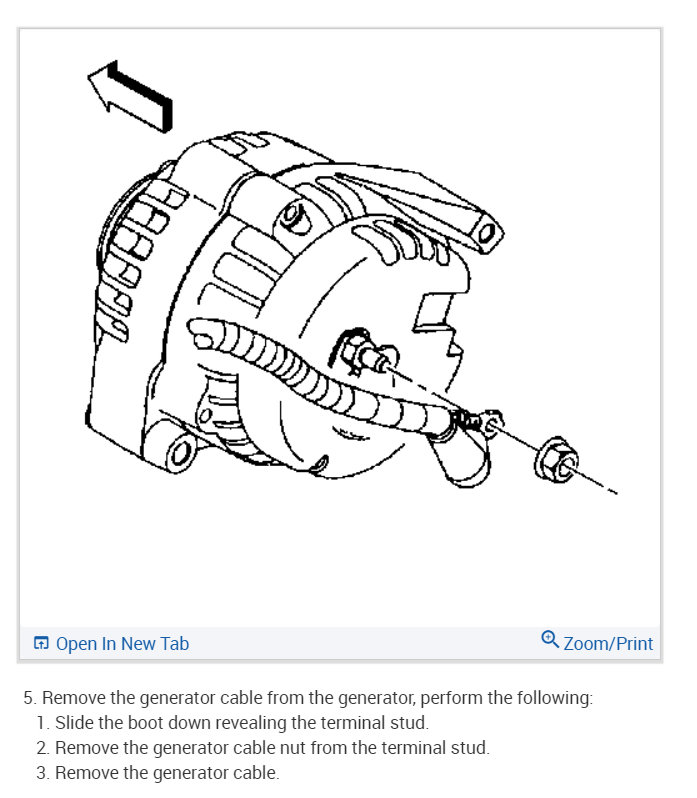 Open In New Tab
Zoom/Print

5. Remove the generator cable from the generator, perform the following:
1. Slide the boot down revealing the terminal stud.
2. Remove the generator cable nut from the terminal stud.
3. Remove the generator cable.