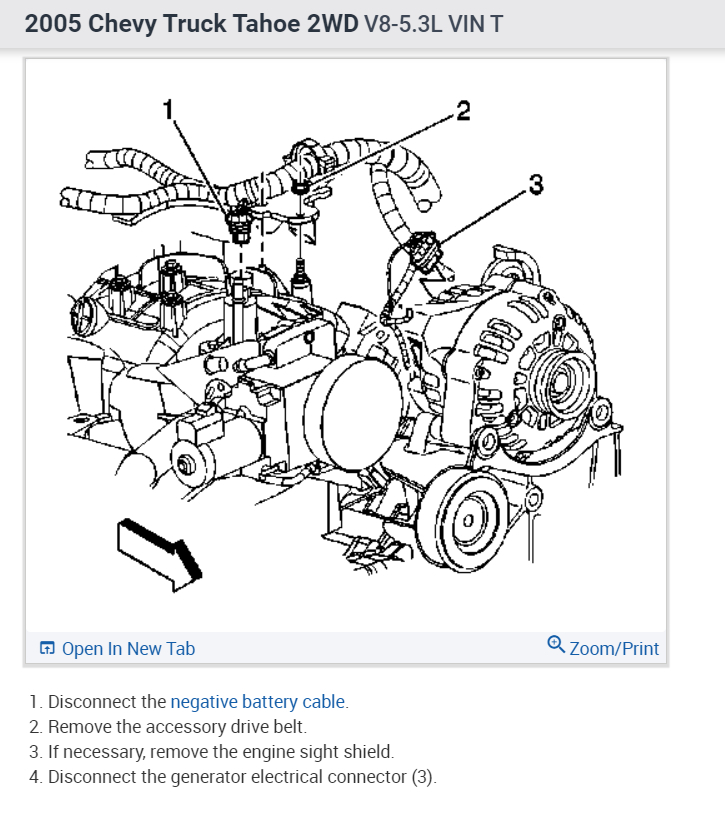 2005 Chevy Truck Tahoe 2WD V8-5.3L VIN T

1

2

3

Open In New Tab

Zoom/Print

1. Disconnect the negative battery cable.
2. Remove the accessory drive belt.
3. If necessary, remove the engine sight shield.
4. Disconnect the generator electrical connector (3).