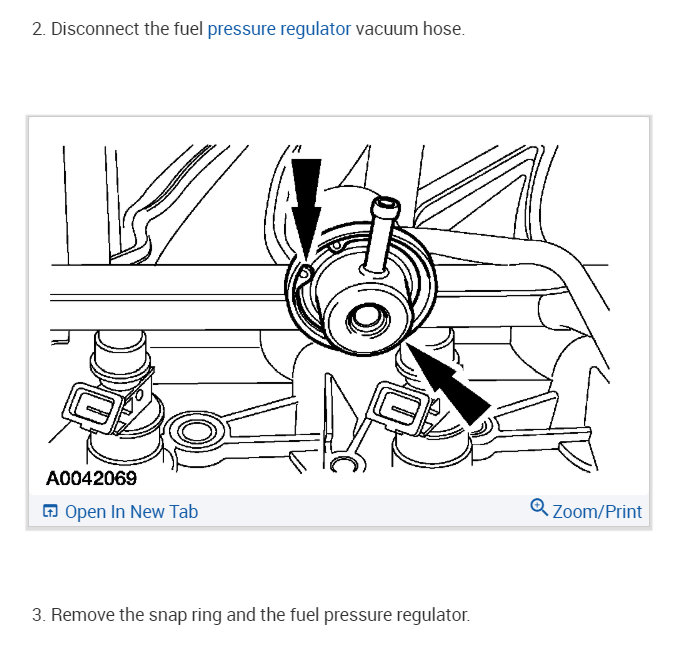 2. Disconnect the fuel pressure regulator vacuum hose.

A0042069

Open In New Tab

Zoom/Print

3. Remove the snap ring and the fuel pressure regulator.