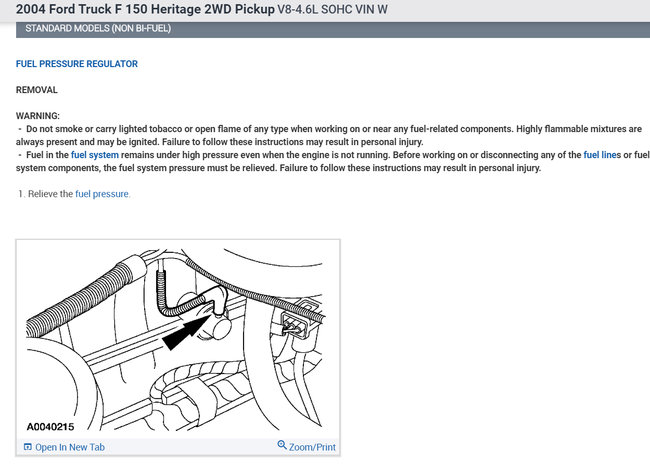 2004 Ford Truck F 150 Heritage 2WD Pickup V8-4.6L SOHC VIN W

STANDARD MODELS (NON BI-FUEL)

FUEL PRESSURE REGULATOR

REMOVAL

WARNING:
- Do not smoke or carry lighted tobacco or open flame of any type when working on or near any fuel-related components. Highly flammable mixtures are always present and may be ignited. Failure to follow these instructions may result in personal injury.
- Fuel in the fuel system remains under high pressure even when the engine is not running. Before working on or disconnecting any of the fuel lines or fuel system components, the fuel system pressure must be relieved. Failure to follow these instructions may result in personal injury.

1. Relieve the fuel pressure.

A0040215

Open In New Tab

Zoom/Print