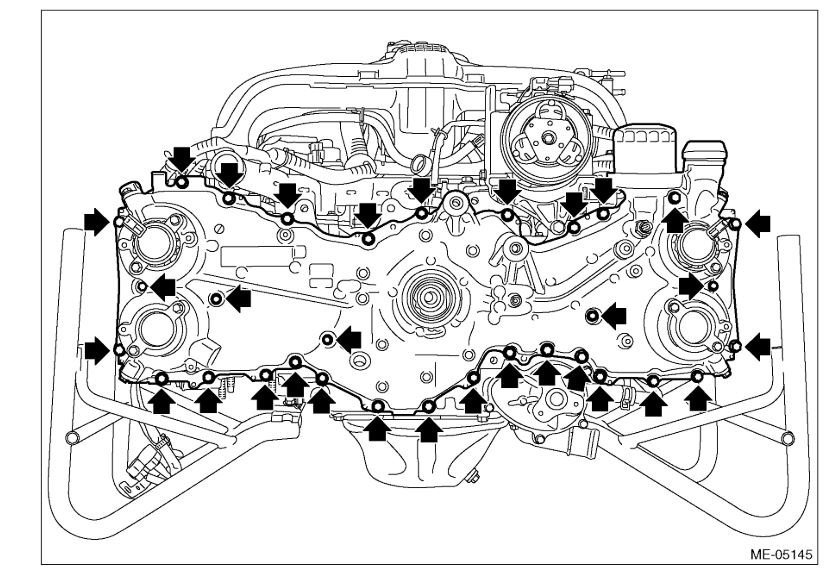 ME-05145