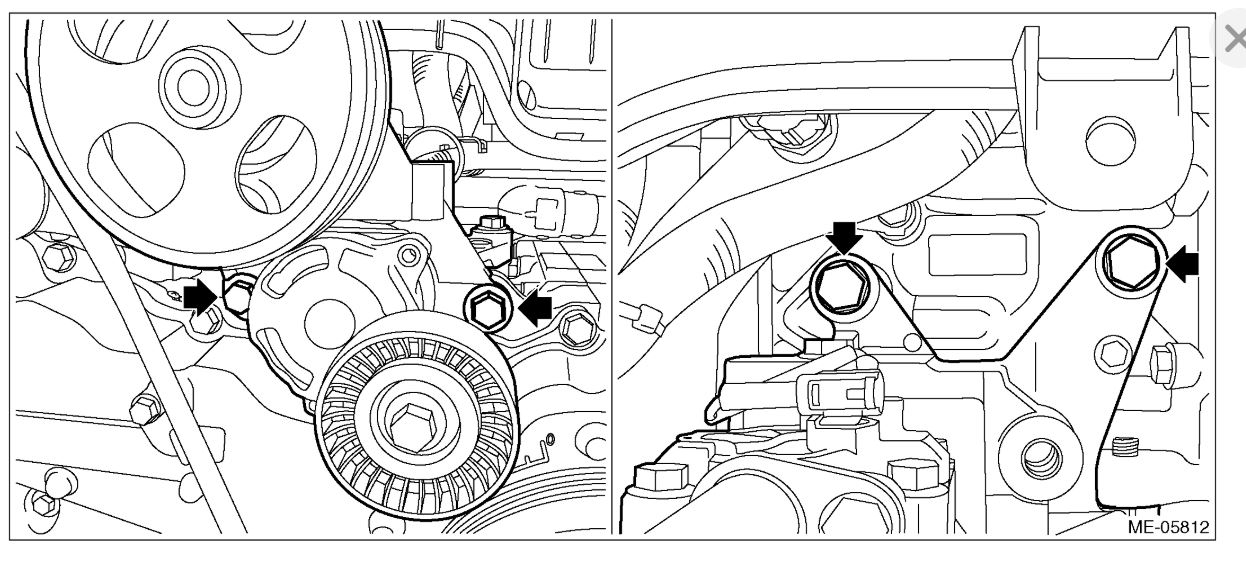 ME-05812