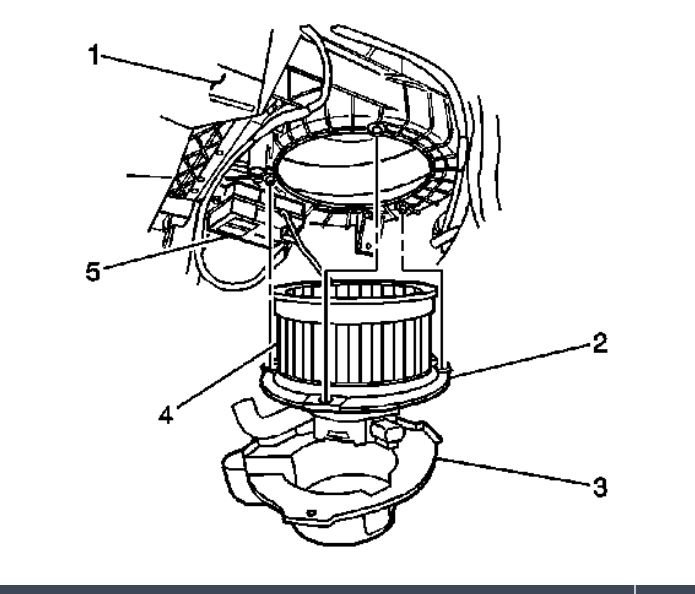 1
5
2
4
3