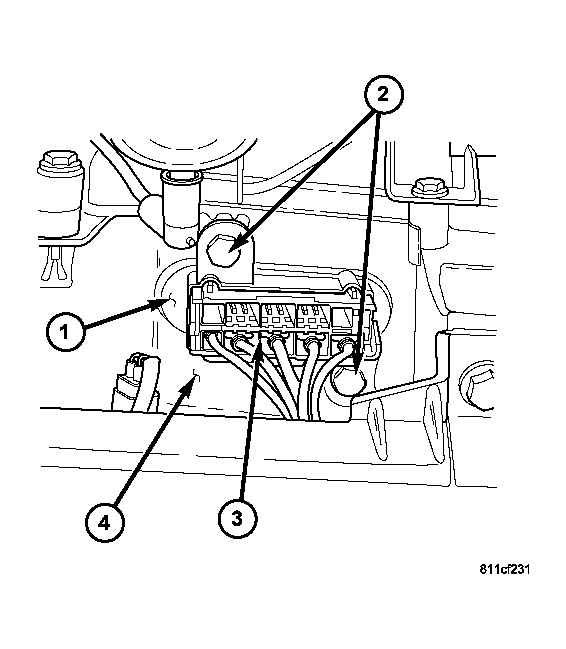 2
1
4
3
811cf231