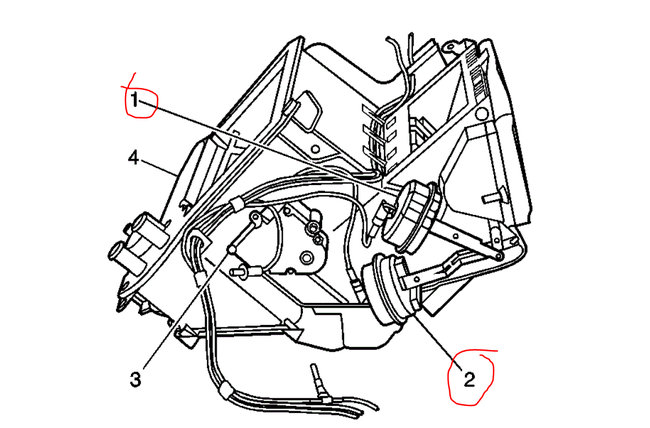 1
4
3
2