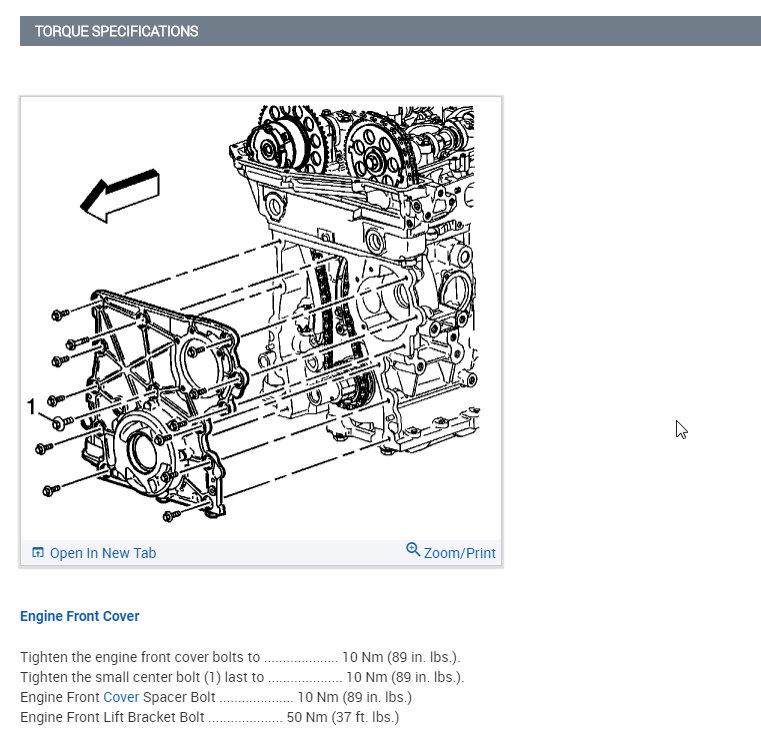 TORQUE SPECIFICATIONS

1

Open In New Tab

Zoom/Print

Engine Front Cover

Tighten the engine front cover bolts to .................... 10 Nm (89 in. lbs.).
Tighten the small center bolt (1) last to .................... 10 Nm (89 in. lbs.).
Engine Front Cover Spacer Bolt .................... 10 Nm (89 in. lbs.)
Engine Front Lift Bracket Bolt .................... 50 Nm (37 ft. lbs.)