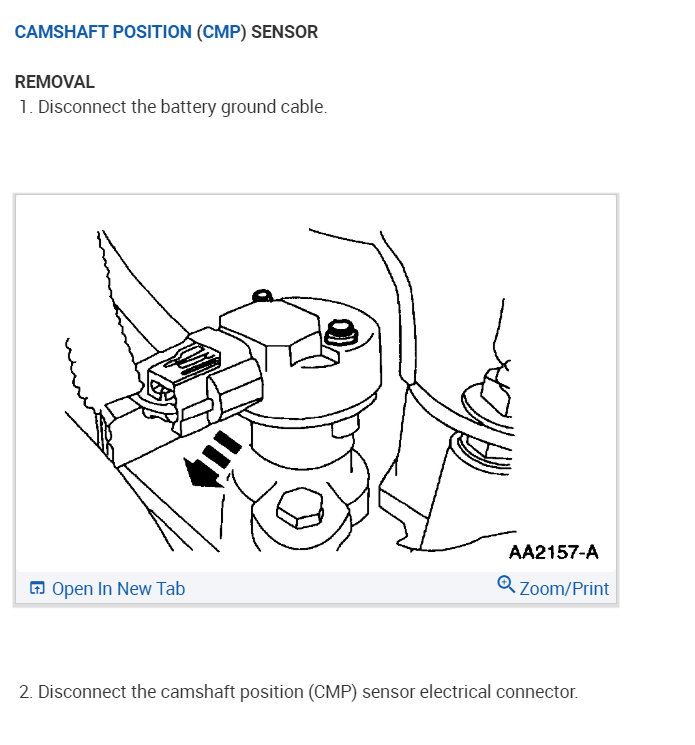 CAMSHAFT POSITION (CMP) SENSOR

REMOVAL

1. Disconnect the battery ground cable.

AA2157-A

Open In New Tab

Zoom/Print

2. Disconnect the camshaft position (CMP) sensor electrical connector.