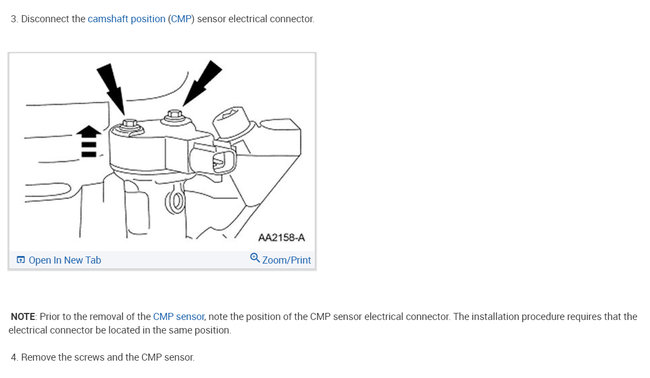 3. Disconnect the camshaft position (CMP) sensor electrical connector.

AA2158-A

Open In New Tab

Zoom/Print

NOTE: Prior to the removal of the CMP sensor, note the position of the CMP sensor electrical connector. The installation procedure requires that the electrical connector be located in the same position.

4. Remove the screws and the CMP sensor.