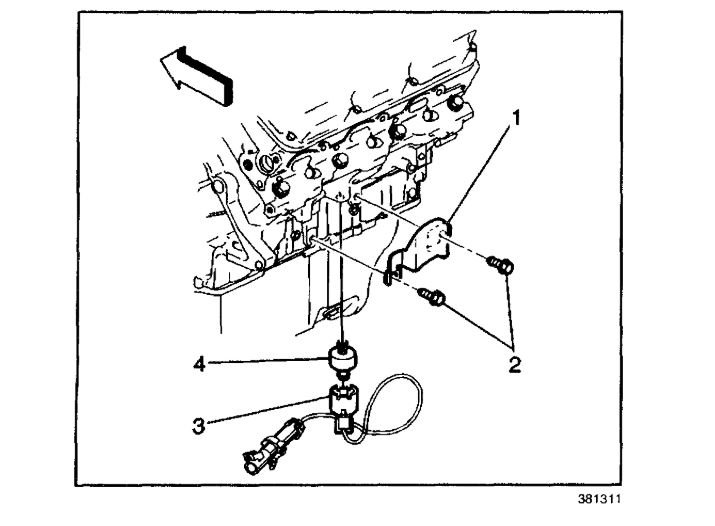 1
2
4
3
381311