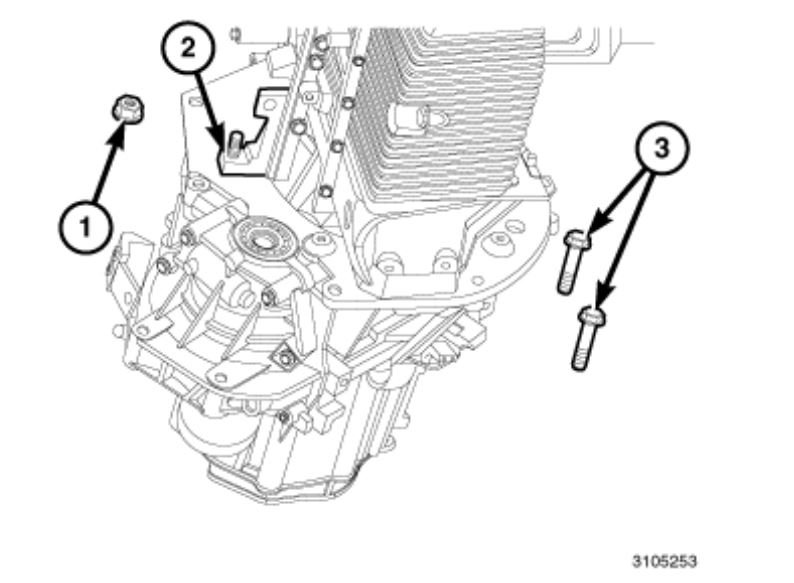 2
1
3
3105253