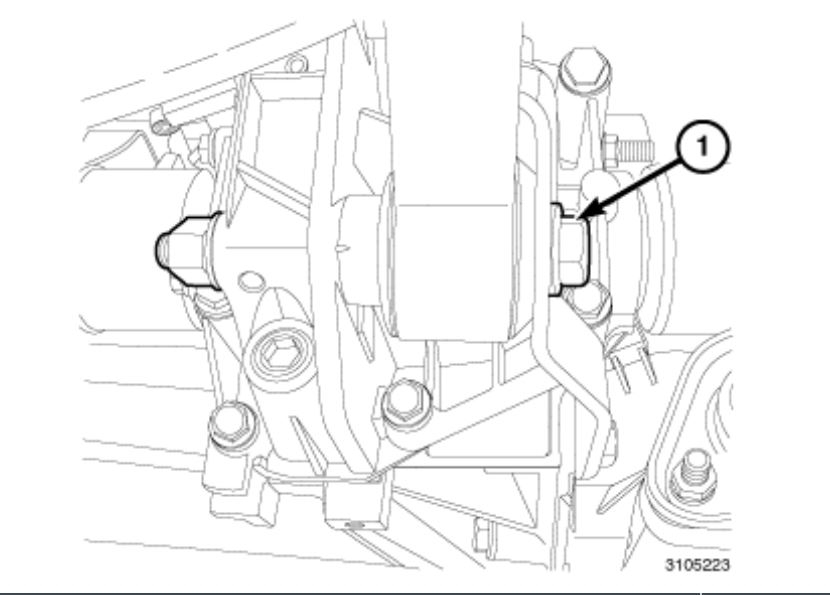 1

3105223