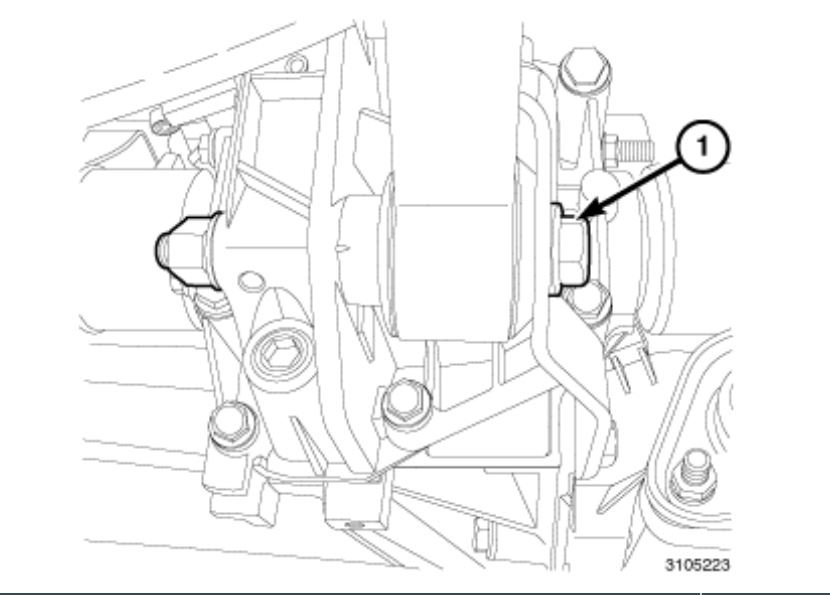 1

3105223