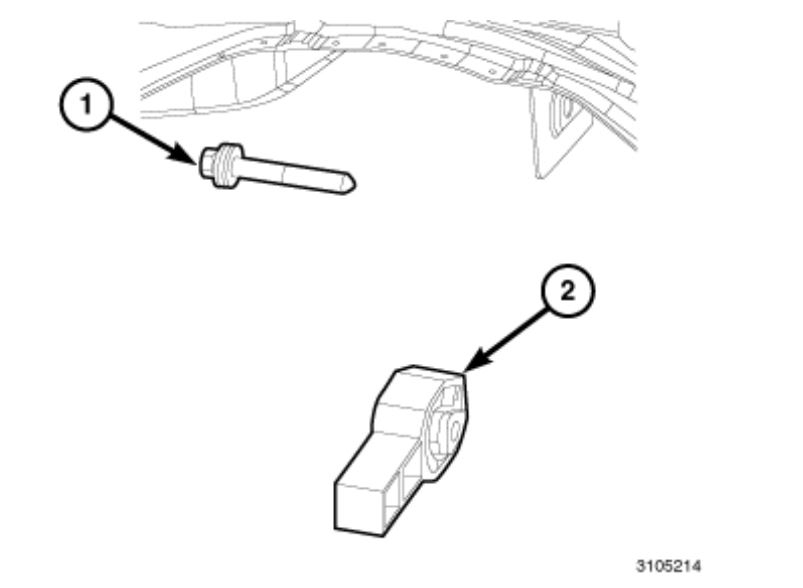 1

2

3105214