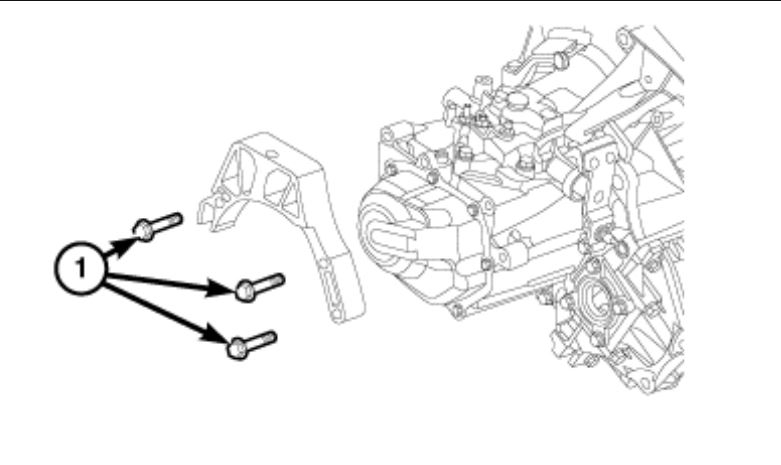 1