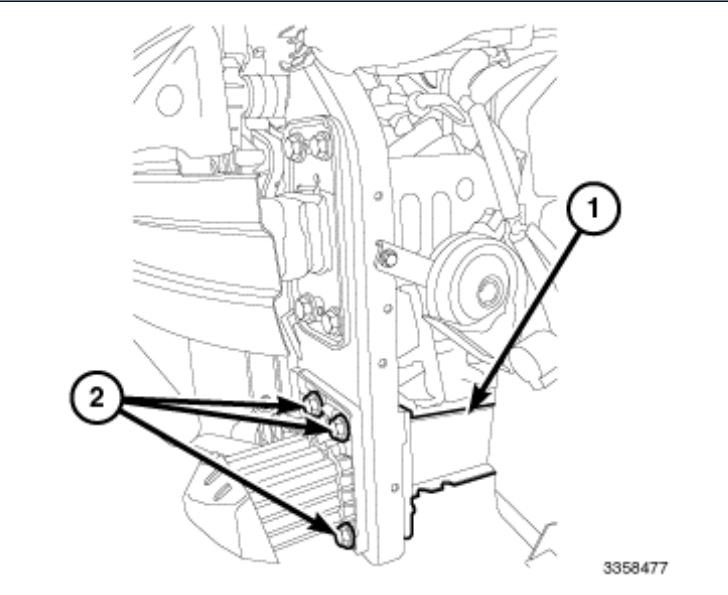 1
2
3358477