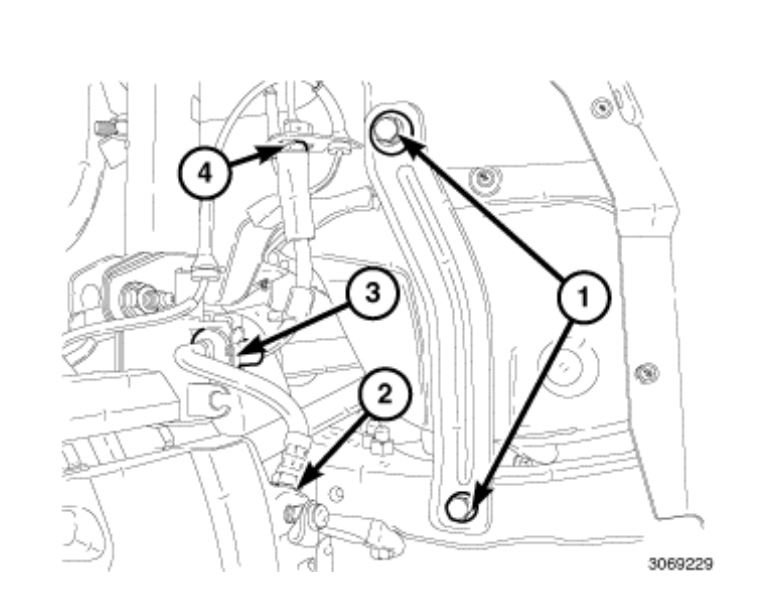 4
3
1
2
3069229