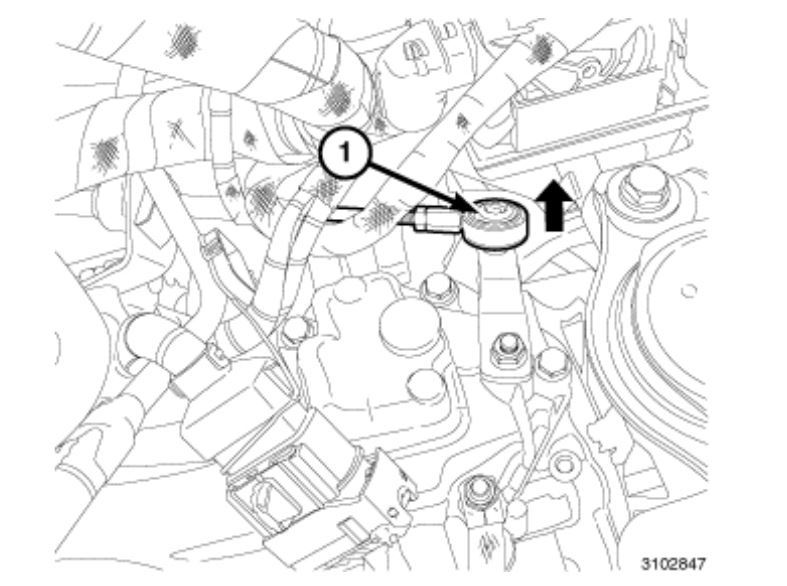 1

3102847