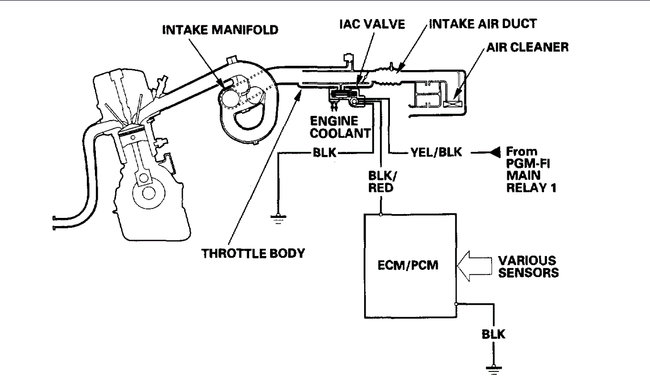 INTAKE MANIFOLD

IAC VALVE

INTAKE AIR DUCT

AIR CLEANER

ENGINE COOLANT

BLK

YEL/BLK

From PGM-FI MAIN RELAY 1

BLK/ RED

THROTTLE BODY

ECM/PCM

VARIOUS SENSORS

BLK