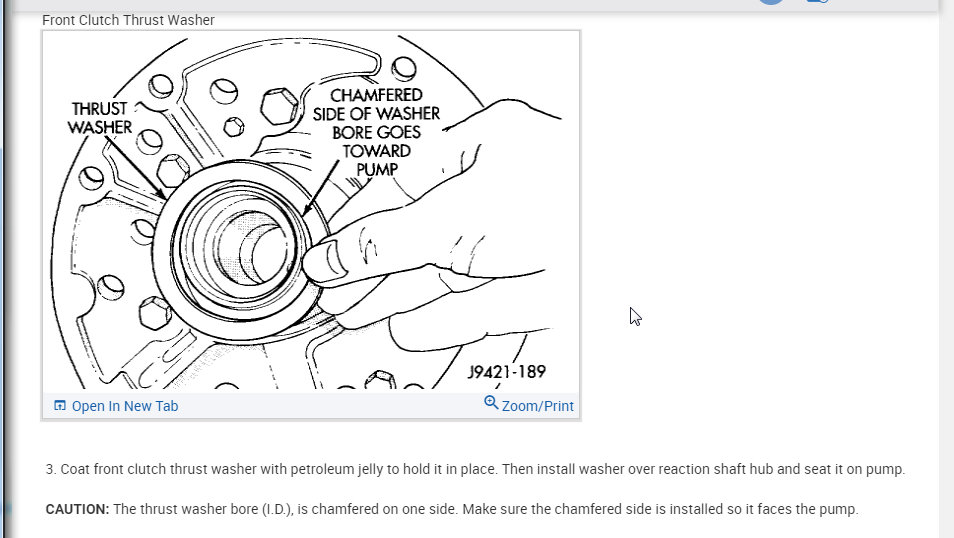 Front Clutch Thrust Washer

THRUST WASHER

CHAMFERED SIDE OF WASHER BORE GOES TOWARD PUMP

J9421-189

Open In New Tab

Zoom/Print

3. Coat front clutch thrust washer with petroleum jelly to hold it in place. Then install washer over reaction shaft hub and seat it on pump.

CAUTION: The thrust washer bore (I.D.), is chamfered on one side. Make sure the chamfered side is installed so it faces the pump.