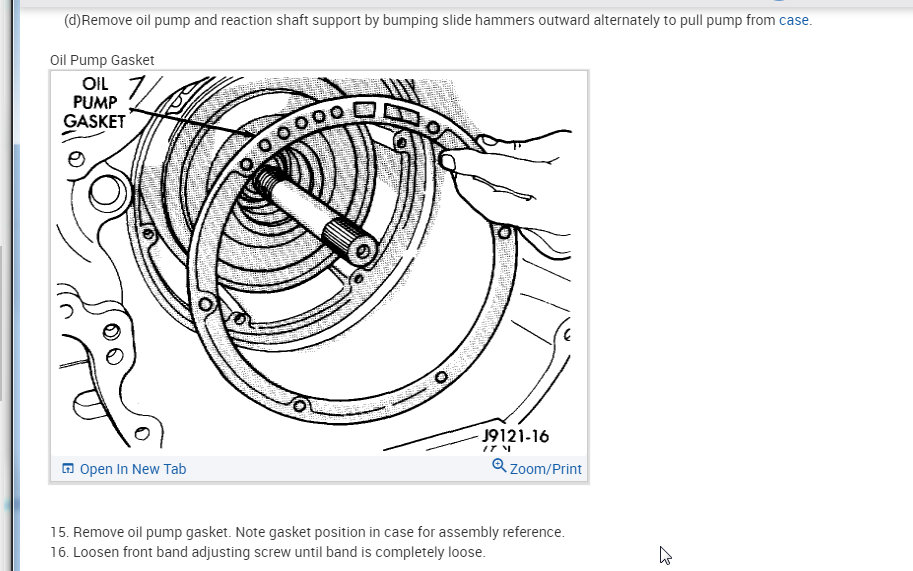 (d)Remove oil pump and reaction shaft support by bumping slide hammers outward alternately to pull pump from case.

Oil Pump Gasket

OIL PUMP GASKET

J9121-16

Open In New Tab

Zoom/Print

15. Remove oil pump gasket. Note gasket position in case for assembly reference.
16. Loosen front band adjusting screw until band is completely loose.