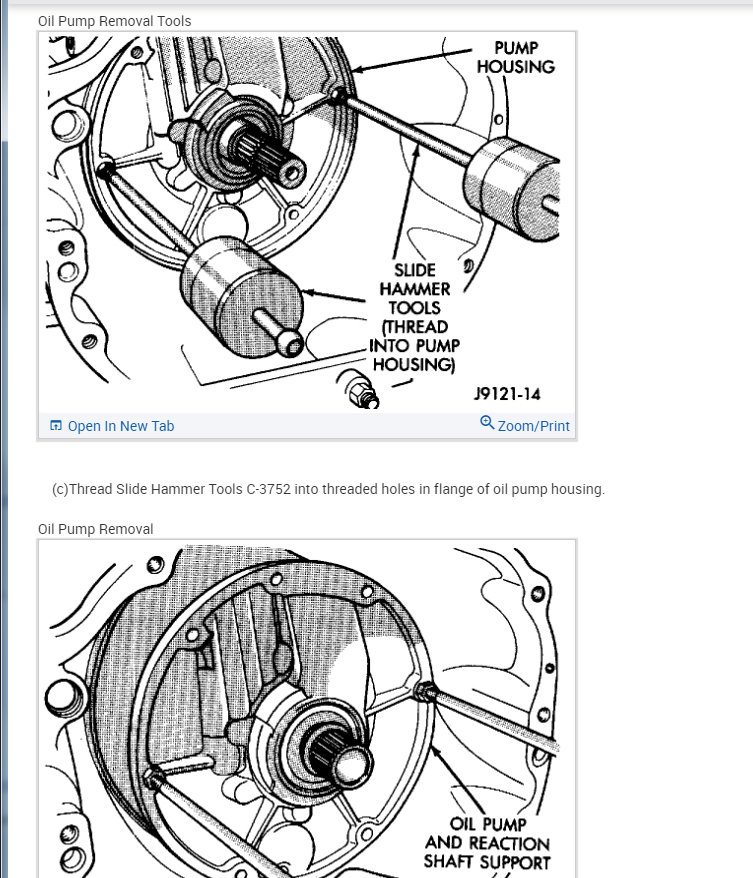 Oil Pump Removal Tools

PUMP HOUSING

SLIDE HAMMER TOOLS (THREAD INTO PUMP HOUSING)

J9121-14

Open In New Tab

Zoom/Print

(c)Thread Slide Hammer Tools C-3752 into threaded holes in flange of oil pump housing.

Oil Pump Removal

OIL PUMP AND REACTION SHAFT SUPPORT