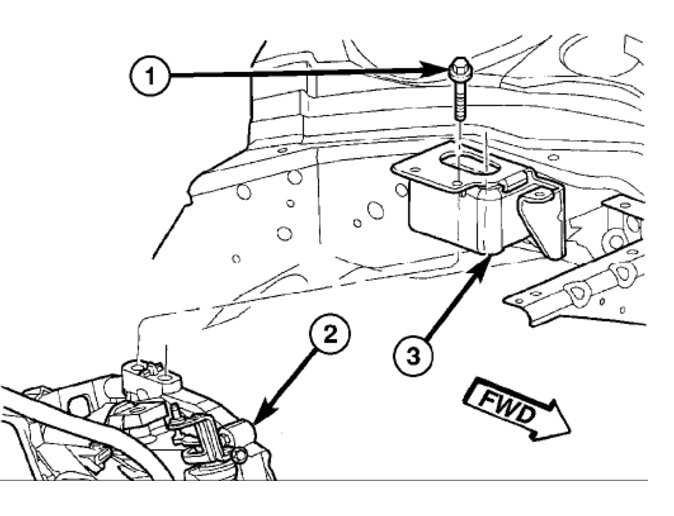 1
2
3
FWD