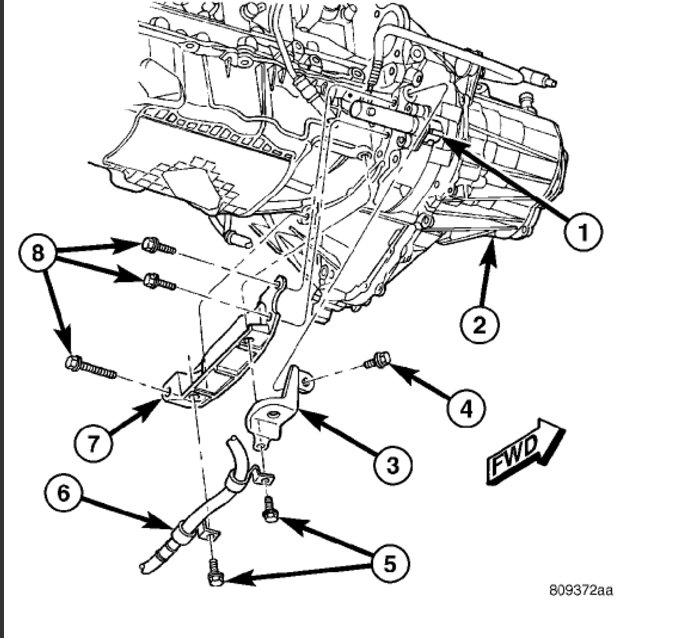 1
8
2
4
7
3
FWD
6
5
809372aa