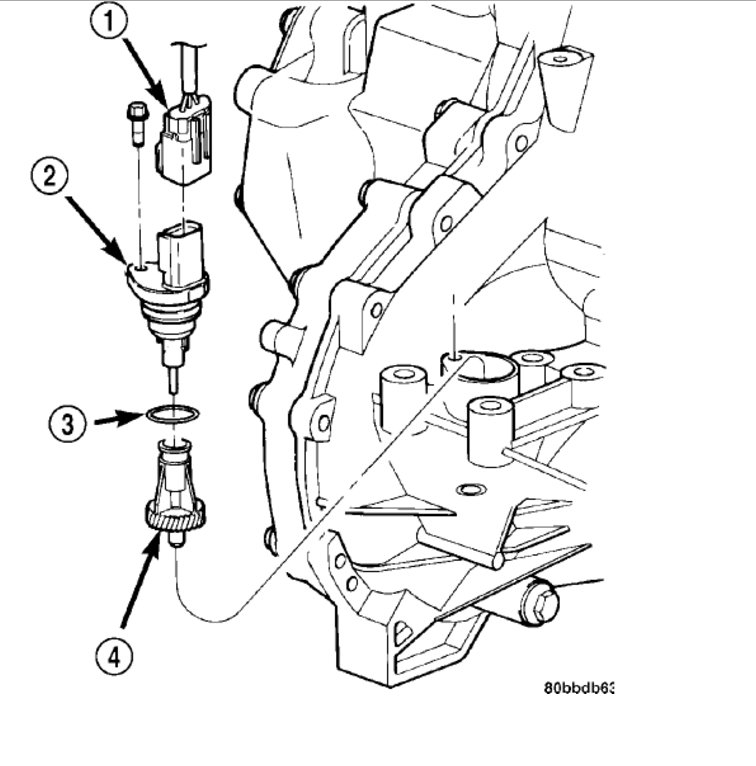 1
2
3
4
80bbdb63