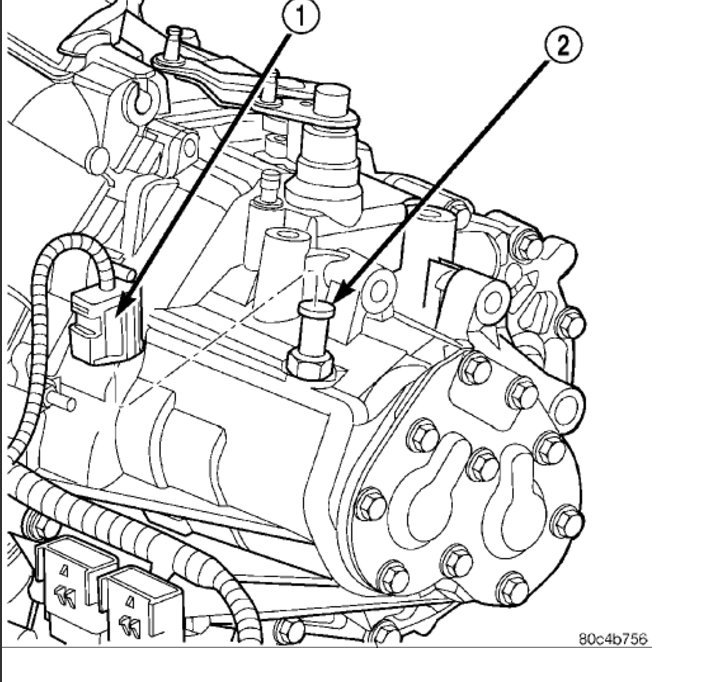 1
2
80c4b756