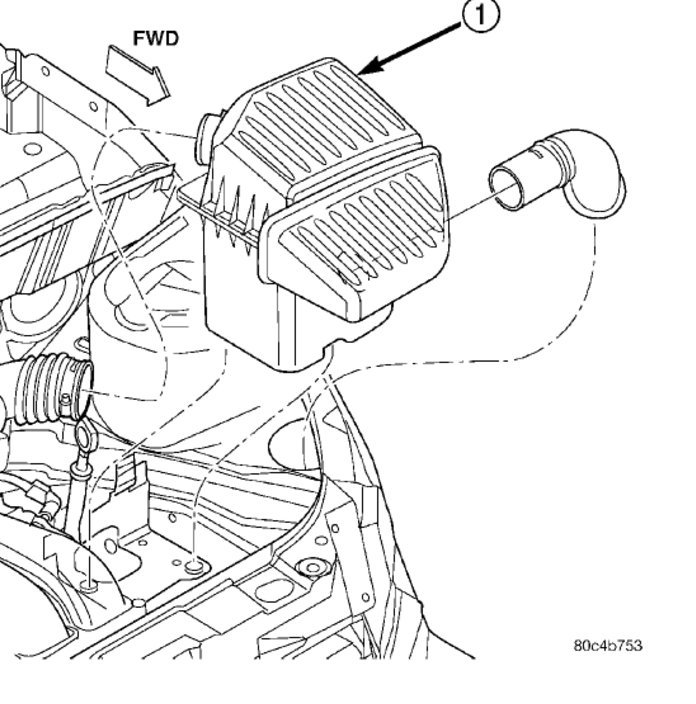 FWD

1

80c4b753